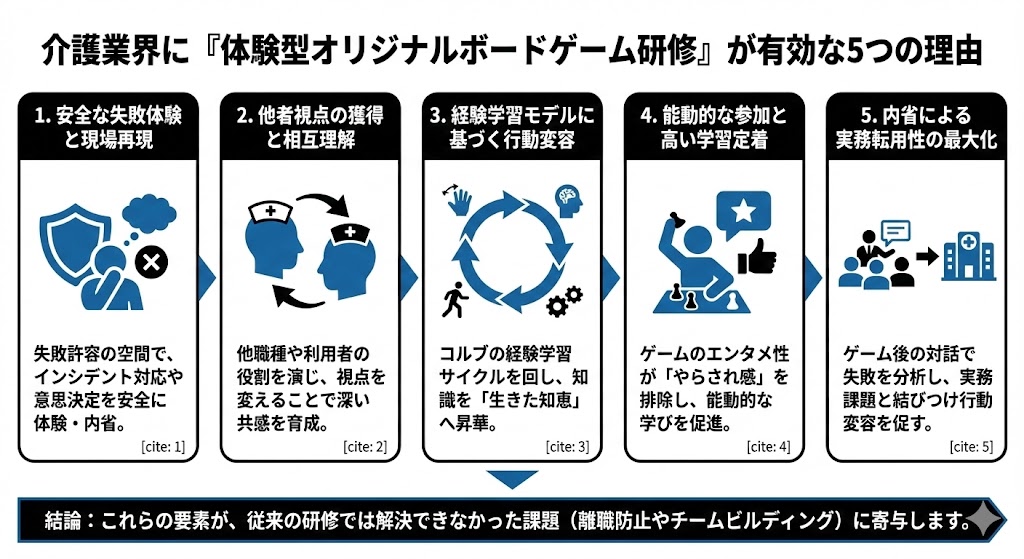 介護業界に『体験型オリジナルボードゲーム研修』が有効な5つの理由

1. 安全な失敗体験と現場再現

失敗許容の空間で、インシデント対応や意思決定を安全に体験・内省。

[cite: 1]

2. 他者視点の獲得と相互理解

他職種や利用者の役割を演じ、視点を変えることで深い共感を育成。

[cite: 2]

3. 経験学習モデルに基づく行動変容

コルブの経験学習サイクルを回し、知識を「生きた知恵」へ昇華。

[cite: 3]

4. 能動的な参加と高い学習定着

ゲームのエンタメ性が「やらされ感」を排除し、能動的な学びを促進。

[cite: 4]

5. 内省による実務転用性の最大化

ゲーム後の対話で失敗を分析し、実務課題と結びつけ行動変容を促す。

[cite: 5]

結論：これらの要素が、従来の研修では解決できなかった課題（離職防止やチームビルディング）に寄与します。